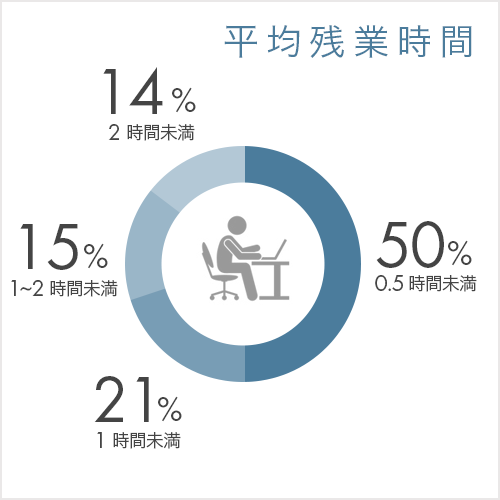 平均残業時間

14%
2 時間未満

15%
1~2 時間未満

50%
0.5 時間未満

21%
1 時間未満