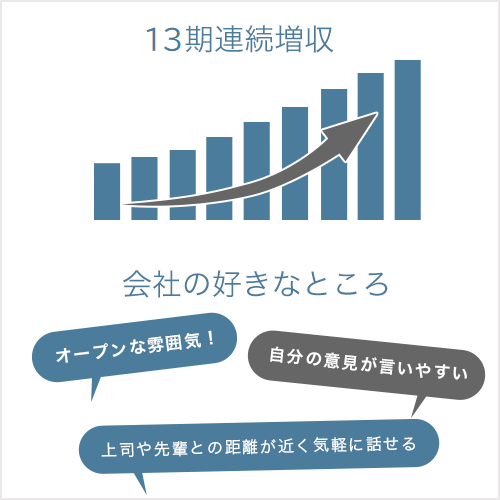 13期連続増収

会社の好きなところ

オープンな雰囲気！

自分の意見が言いやすい

上司や先輩との距離が近く気軽に話せる